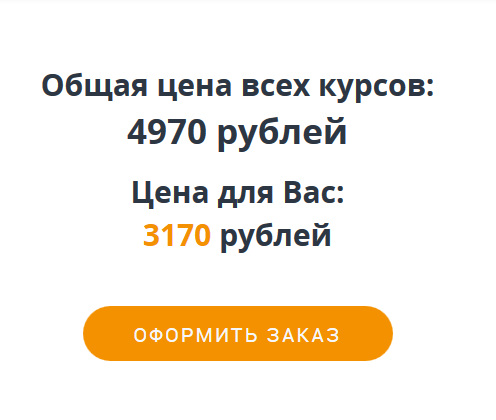 Общая цена всех курсов:
4970 рублей

Цена для Вас:
3170 рублей

ОФОРМИТЬ ЗАКАЗ